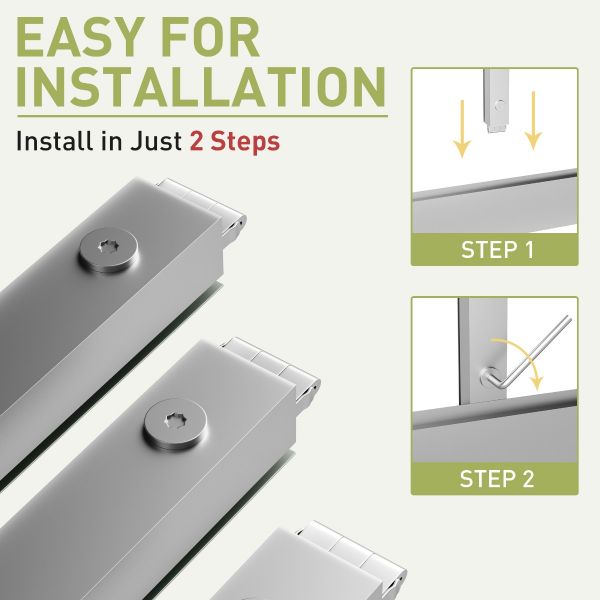 EASY FOR INSTALLATION

Install in Just 2 Steps

STEP 1

STEP 2