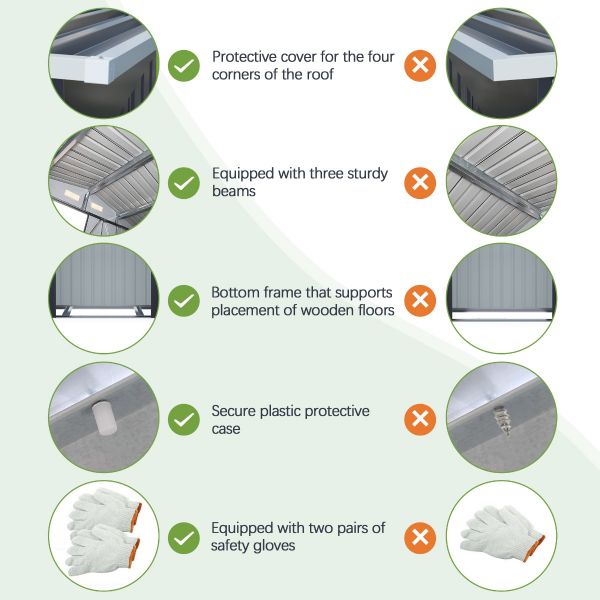 Protective cover for the four corners of the roof

Equipped with three sturdy beams

Bottom frame that supports placement of wooden floors

Secure plastic protective case

Equipped with two pairs of safety gloves