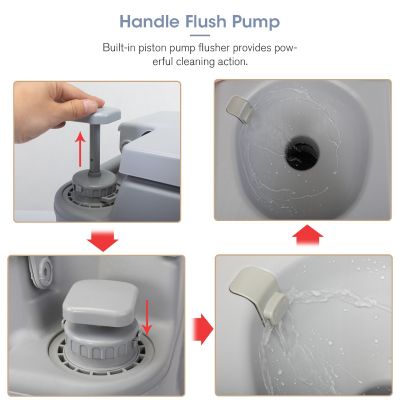 Handle Flush Pump

Built-in piston pump flusher provides powerful cleaning action.