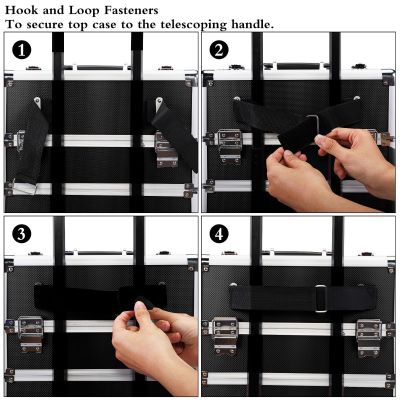 Hook and Loop Fasteners
To secure top case to the telescoping handle.

1

2

3

4