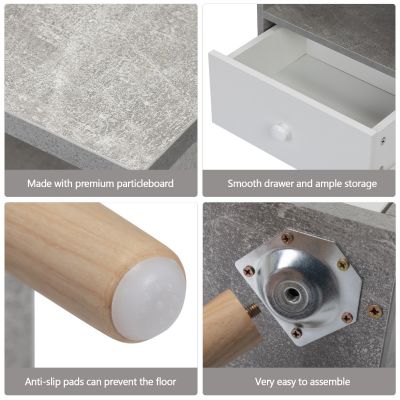 Made with premium particleboard

Smooth drawer and ample storage

Anti-slip pads can prevent the floor

Very easy to assemble